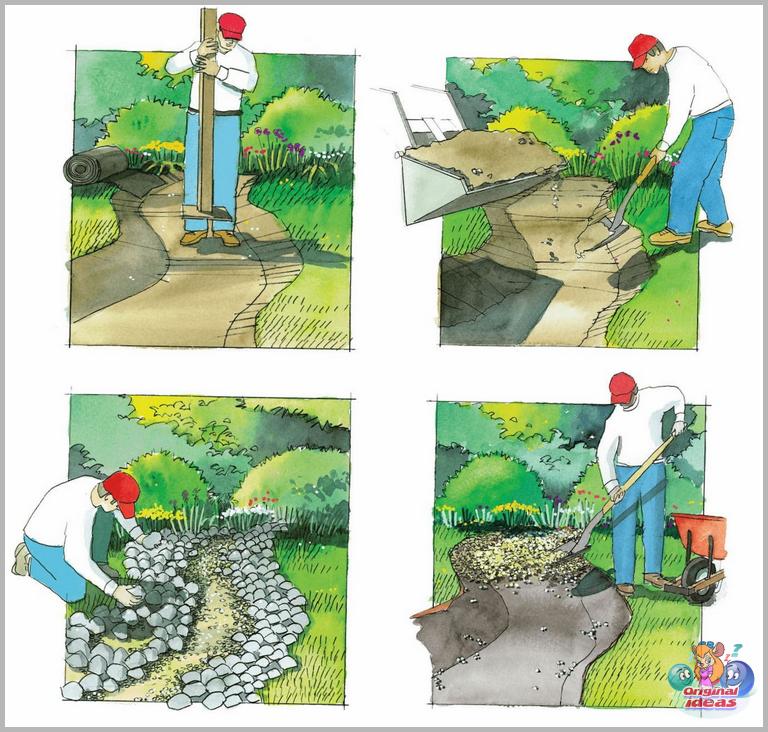 Original ideas