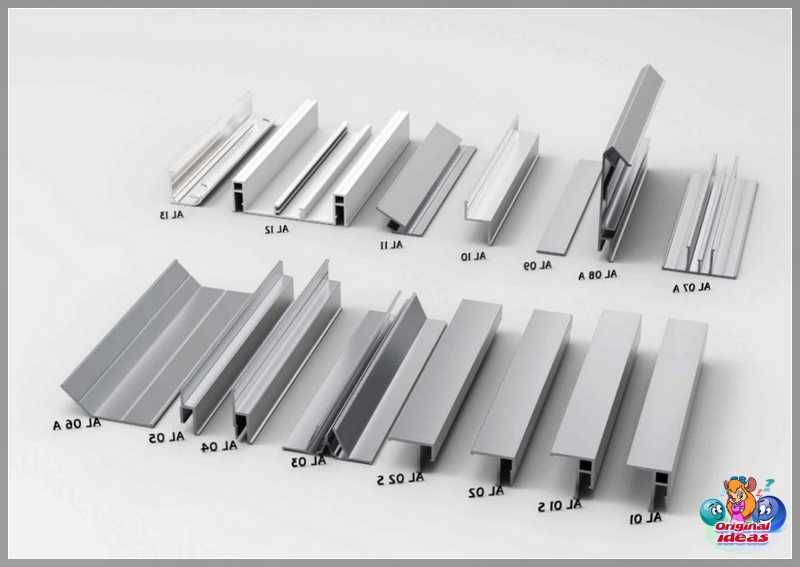 AL 13
AL 12
AL 11
AL 10
AL 09
AL 08 A
AL 07 A
AL 06 A
AL 05
AL 04
AL 03
AL 02 S
AL 02
AL 01 S
AL 01
Original ideas